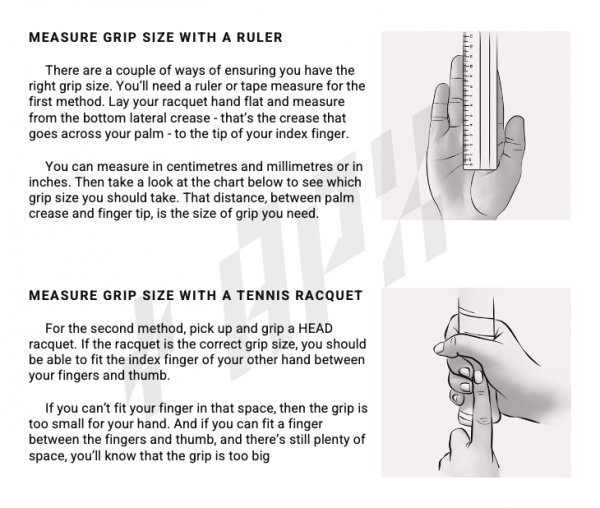 MEASURE GRIP SIZE WITH A RULER

There are a couple of ways of ensuring you have the right grip size. You'll need a ruler or tape measure for the first method. Lay your racquet hand flat and measure from the bottom lateral crease - that's the crease that goes across your palm - to the tip of your index finger.

You can measure in centimetres and millimetres or in inches. Then take a look at the chart below to see which grip size you should take. That distance, between palm crease and finger tip, is the size of grip you need.

MEASURE GRIP SIZE WITH A TENNIS RACQUET

For the second method, pick up and grip a HEAD racquet. If the racquet is the correct grip size, you should be able to fit the index finger of your other hand between your fingers and thumb.

If you can't fit your finger in that space, then the grip is too small for your hand. And if you can fit a finger between the fingers and thumb, and there's still plenty of space, you'll know that the grip is too big